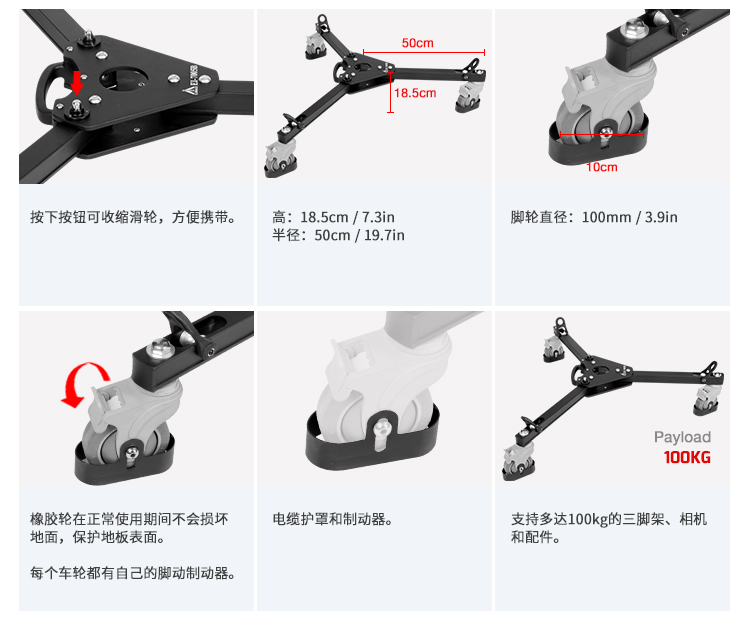 按下按钮可收缩滑轮，方便携带。

50cm
18.5cm

高：18.5cm / 7.3in
半径：50cm / 19.7in

10cm

脚轮直径：100mm / 3.9in

橡胶轮在正常使用期间不会损坏地面，保护地板表面。

每个车轮都有自己的脚动制动器。

电缆护罩和制动器。

Payload
100KG

支持多达100kg的三脚架、相机和配件。