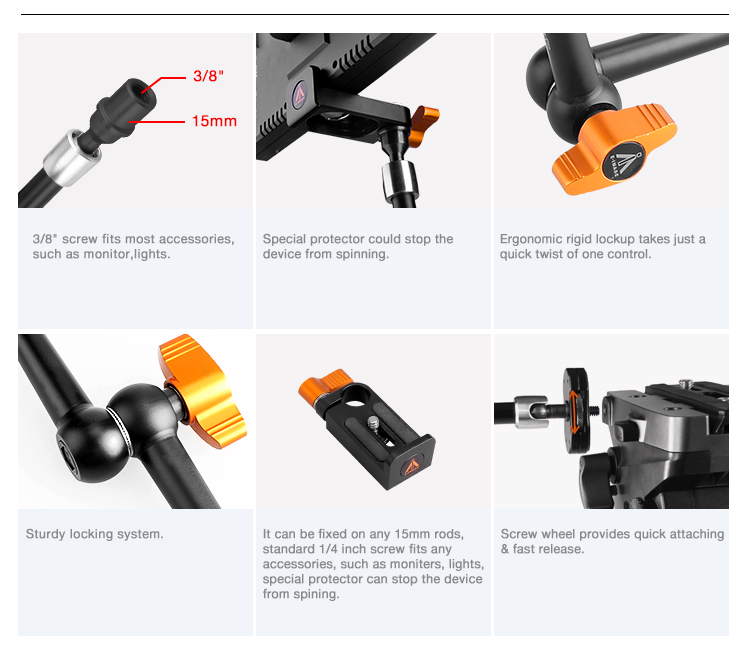 3/8"

15mm

3/8" screw fits most accessories, such as monitor,lights.

Special protector could stop the device from spinning.

Ergonomic rigid lockup takes just a quick twist of one control.

Sturdy locking system.

It can be fixed on any 15mm rods, standard 1/4 inch screw fits any accessories, such as moniters, lights, special protector can stop the device from spining.

Screw wheel provides quick attaching & fast release.