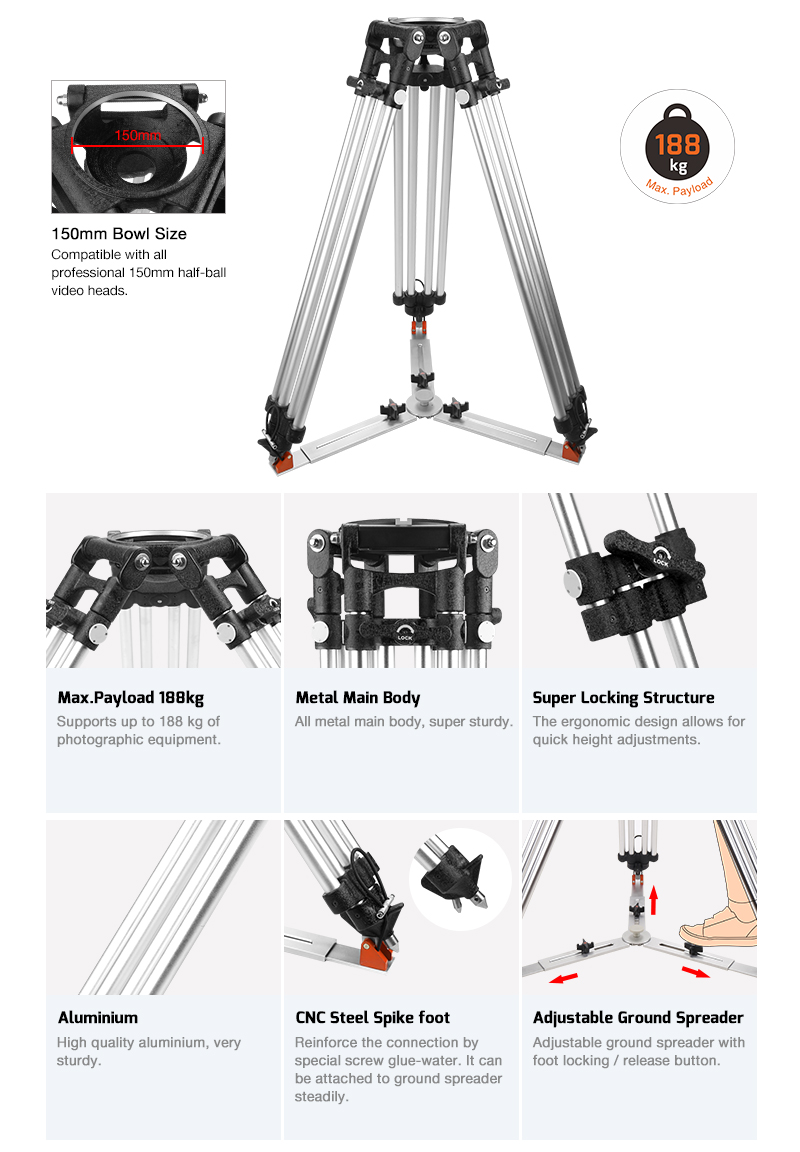 150mm

150mm Bowl Size
Compatible with all professional 150mm half-ball video heads.

188
kg
Max. Payload

LOCK

LOCK

Max.Payload 188kg
Supports up to 188 kg of photographic equipment.

Metal Main Body
All metal main body, super sturdy.

Super Locking Structure
The ergonomic design allows for quick height adjustments.

Aluminium
High quality aluminium, very sturdy.

CNC Steel Spike foot
Reinforce the connection by special screw glue-water. It can be attached to ground spreader steadily.

Adjustable Ground Spreader
Adjustable ground spreader with foot locking / release button.