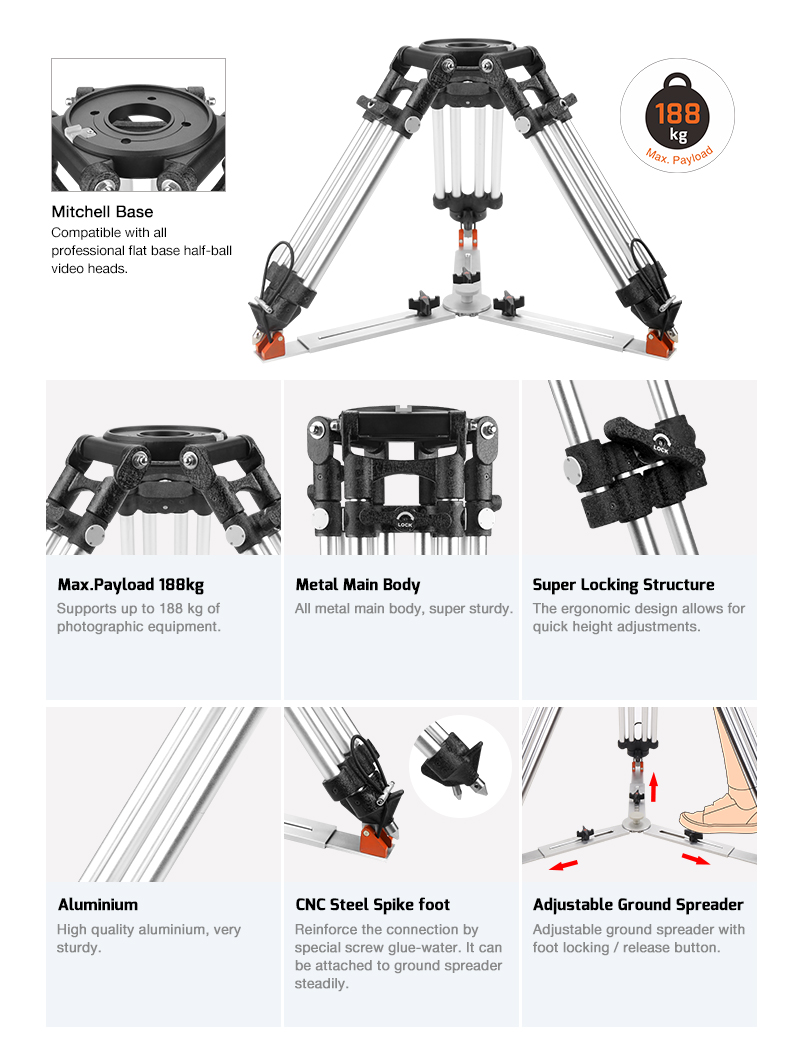 Mitchell Base
Compatible with all professional flat base half-ball video heads.

188 kg
Max. Payload

LOCK

LOCK

Max.Payload 188kg
Supports up to 188 kg of photographic equipment.

Metal Main Body
All metal main body, super sturdy.

Super Locking Structure
The ergonomic design allows for quick height adjustments.

Aluminium
High quality aluminium, very sturdy.

CNC Steel Spike foot
Reinforce the connection by special screw glue-water. It can be attached to ground spreader steadily.

Adjustable Ground Spreader
Adjustable ground spreader with foot locking / release button.