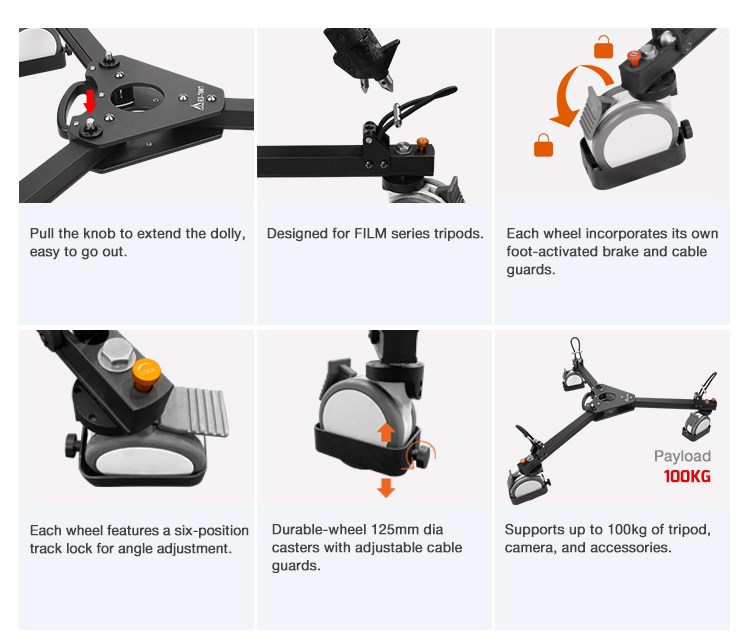 Pull the knob to extend the dolly, easy to go out.

Designed for FILM series tripods.

Each wheel incorporates its own foot-activated brake and cable guards.

LOCK

Each wheel features a six-position track lock for angle adjustment.

Durable-wheel 125mm dia casters with adjustable cable guards.

Payload
100KG

Supports up to 100kg of tripod, camera, and accessories.