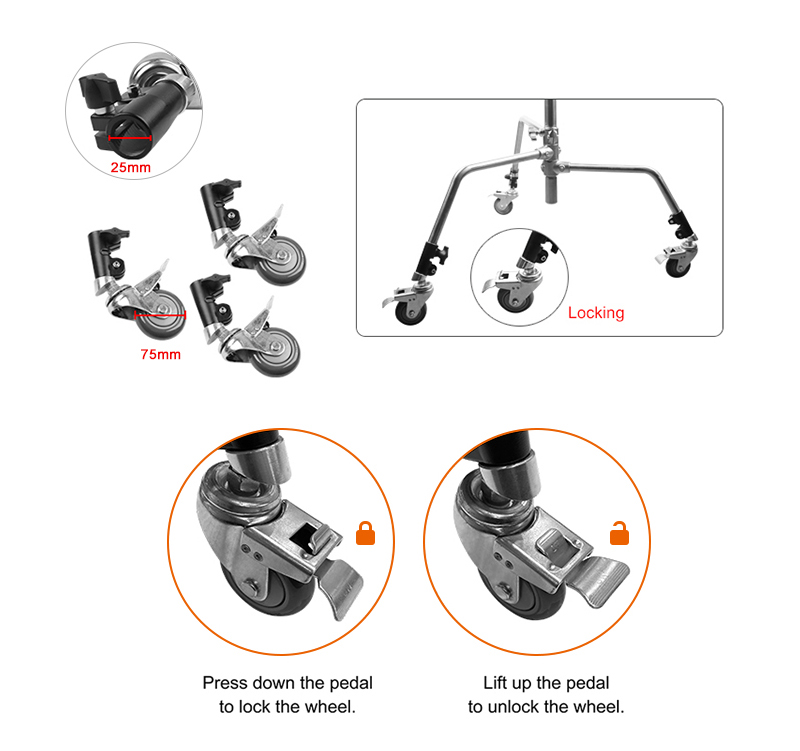 25mm

75mm

Locking

Press down the pedal to lock the wheel.

Lift up the pedal to unlock the wheel.