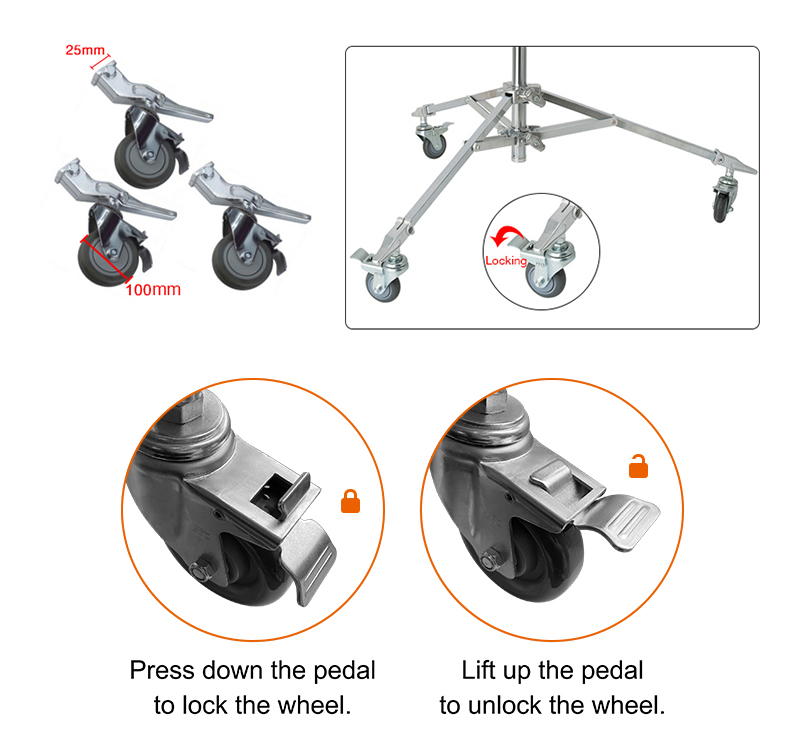 25mm

100mm

Locking

Press down the pedal to lock the wheel.

Lift up the pedal to unlock the wheel.