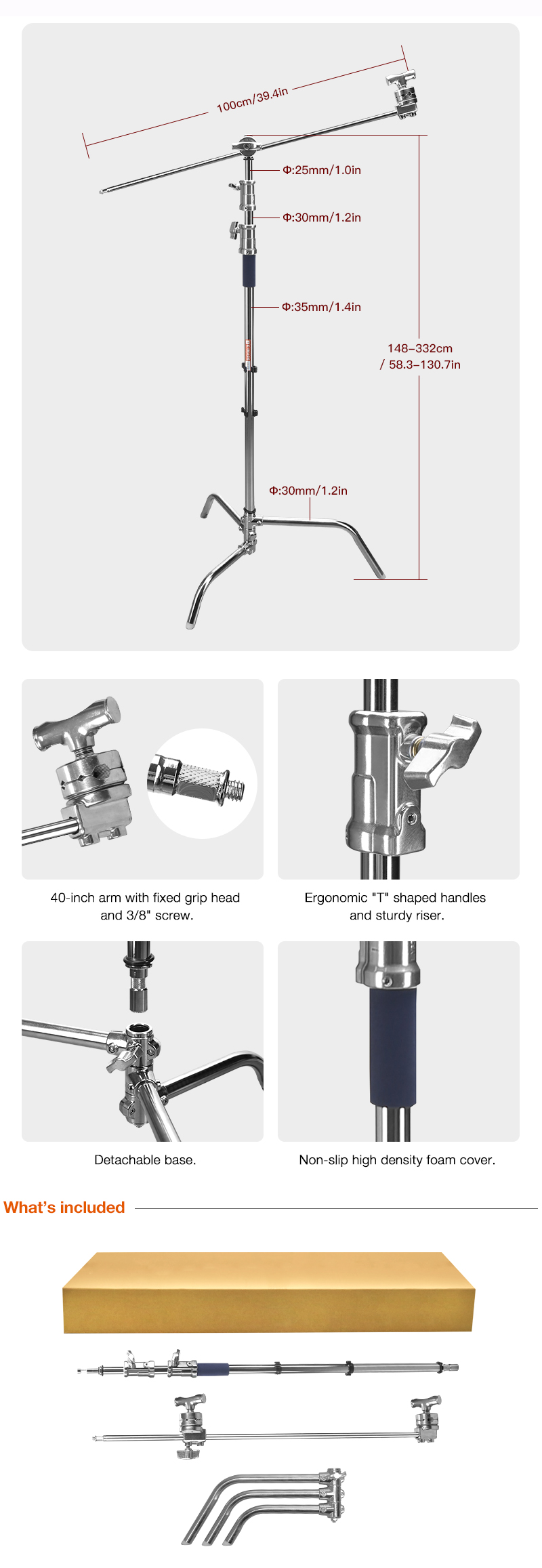 100cm/39.4in

Φ:25mm/1.0in

Φ:30mm/1.2in

Φ:35mm/1.4in

148–332cm / 58.3–130.7in

Φ:30mm/1.2in

40-inch arm with fixed grip head and 3/8" screw.

Ergonomic "T" shaped handles and sturdy riser.

Detachable base.

Non-slip high density foam cover.

What's included