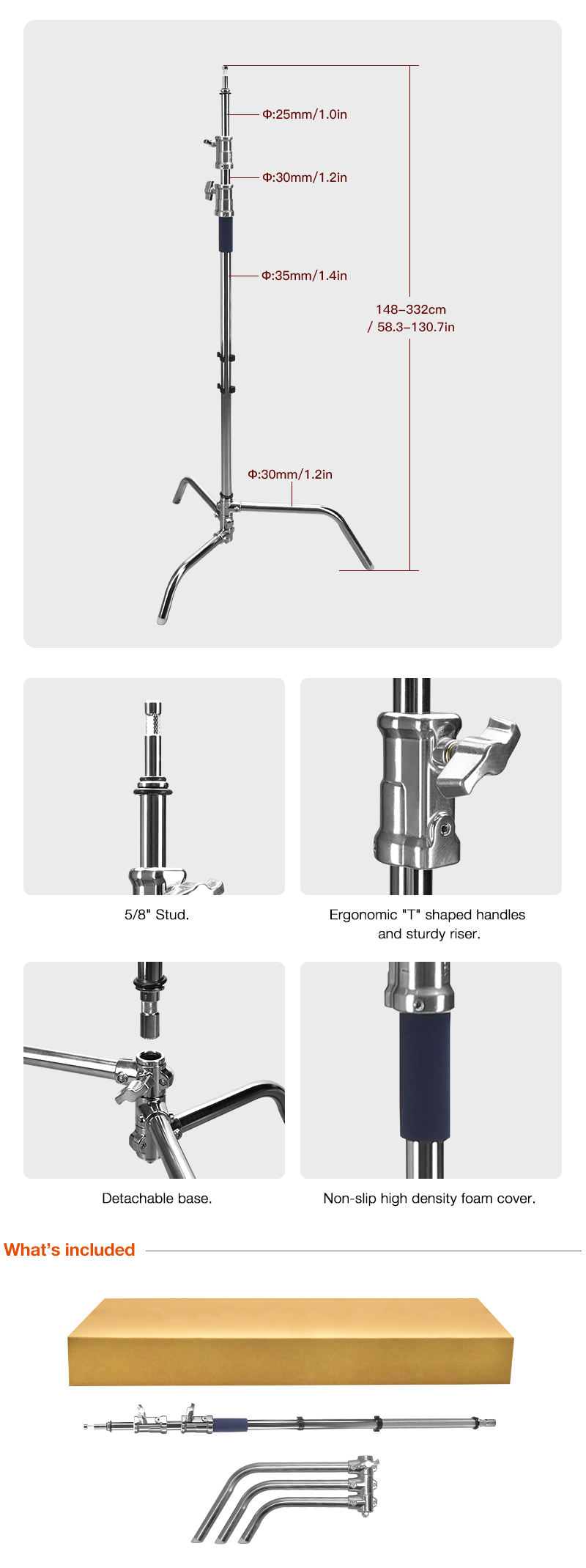 Φ:25mm/1.0in

Φ:30mm/1.2in

Φ:35mm/1.4in

148–332cm / 58.3–130.7in

Φ:30mm/1.2in

5/8" Stud.

Ergonomic "T" shaped handles and sturdy riser.

Detachable base.

Non-slip high density foam cover.

What's included