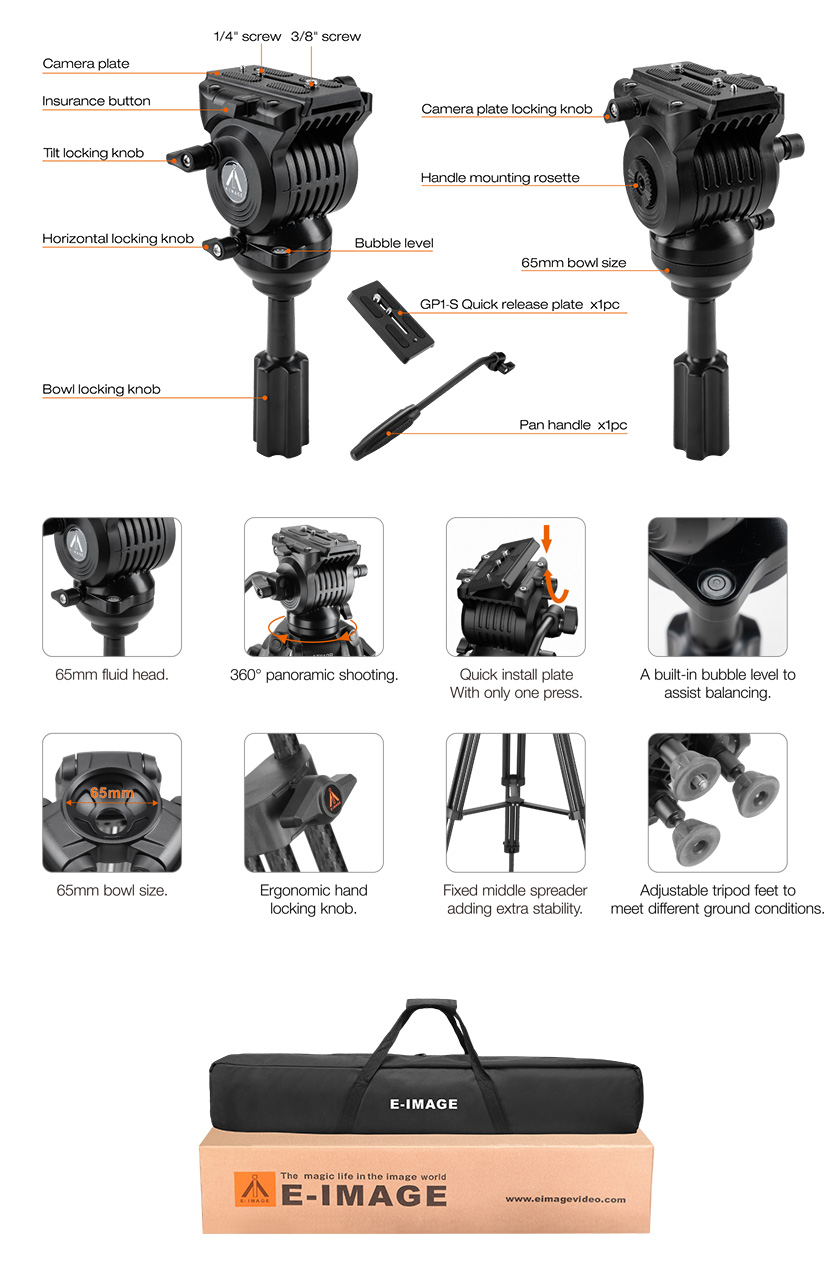 1/4" screw 3/8" screw

Camera plate

Insurance button

Tilt locking knob

Horizontal locking knob

Bubble level

GP1-S Quick release plate x1pc

Bowl locking knob

Pan handle x1pc

Camera plate locking knob

Handle mounting rosette

65mm bowl size

65mm fluid head.

360° panoramic shooting.

Quick install plate With only one press.

A built-in bubble level to assist balancing.

65mm

65mm bowl size.

Ergonomic hand locking knob.

Fixed middle spreader adding extra stability.

Adjustable tripod feet to meet different ground conditions.

E-IMAGE

E-IMAGE

The magic life in the image world

E-IMAGE

www.eimagevideo.com