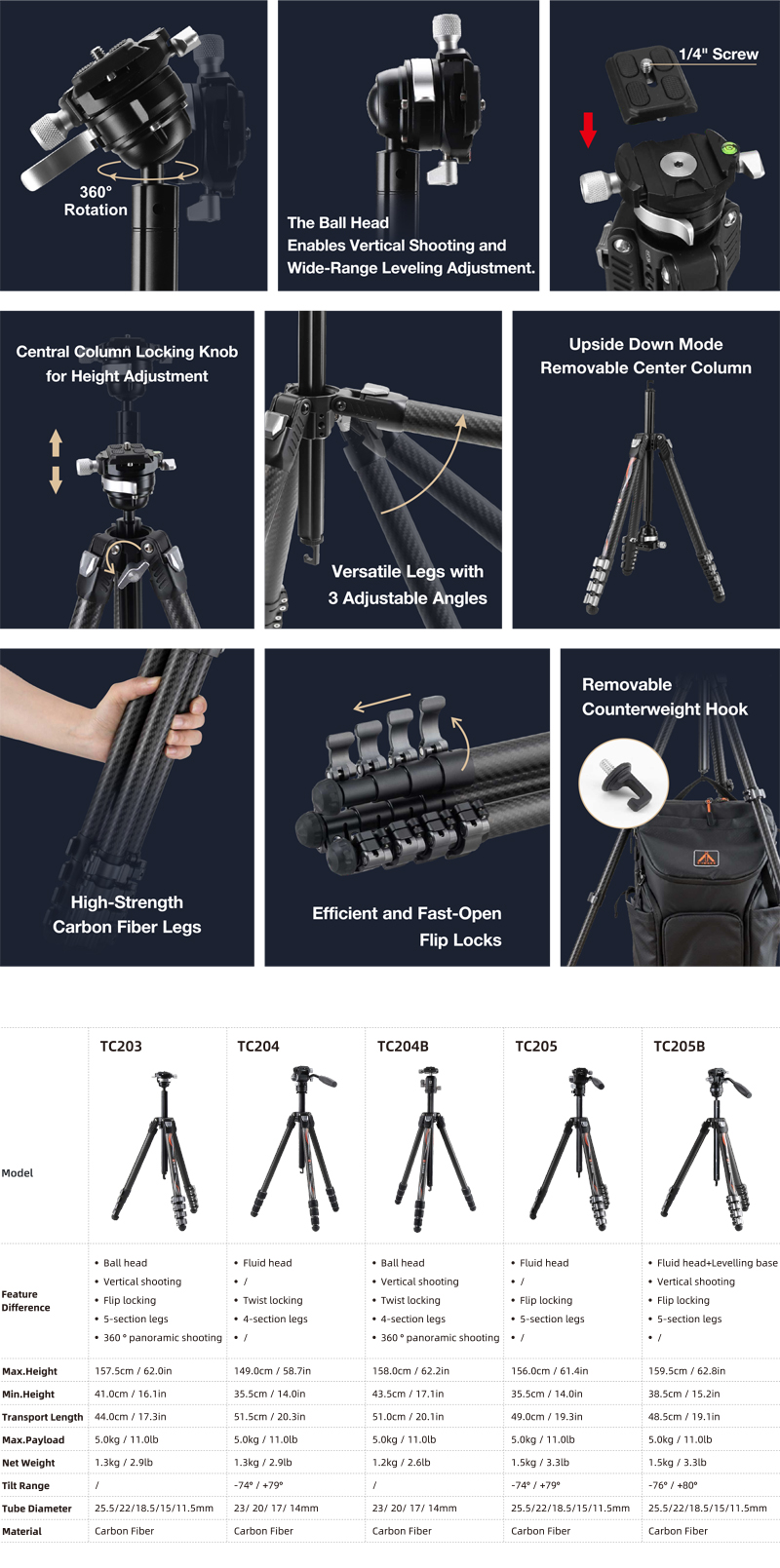 360°
Rotation

The Ball Head
Enables Vertical Shooting and
Wide-Range Leveling Adjustment.

1/4" Screw

Central Column Locking Knob
for Height Adjustment

Versatile Legs with
3 Adjustable Angles

Upside Down Mode
Removable Center Column

High-Strength
Carbon Fiber Legs

Efficient and Fast-Open
Flip Locks

Removable
Counterweight Hook

| Model | TC203 | TC204 | TC204B | TC205 | TC205B |
|---|---|---|---|---|---|
| Feature Difference | • Ball head • Vertical shooting • Flip locking • 5-section legs • 360 ° panoramic shooting | • Fluid head • / • Twist locking • 4-section legs • / | • Ball head • Vertical shooting • Twist locking • 4-section legs • 360 ° panoramic shooting | • Fluid head • / • Flip locking • 5-section legs • / | • Fluid head+Levelling base • Vertical shooting • Flip locking • 5-section legs • / |
| Max.Height | 157.5cm / 62.0in | 149.0cm / 58.7in | 158.0cm / 62.2in | 156.0cm / 61.4in | 159.5cm / 62.8in |
| Min.Height | 41.0cm / 16.1in | 35.5cm / 14.0in | 43.5cm / 17.1in | 35.5cm / 14.0in | 38.5cm / 15.2in |
| Transport Length | 44.0cm / 17.3in | 51.5cm / 20.3in | 51.0cm / 20.1in | 49.0cm / 19.3in | 48.5cm / 19.1in |
| Max.Payload | 5.0kg / 11.0lb | 5.0kg / 11.0lb | 5.0kg / 11.0lb | 5.0kg / 11.0lb | 5.0kg / 11.0lb |
| Net Weight | 1.3kg / 2.9lb | 1.3kg / 2.9lb | 1.2kg / 2.6lb | 1.5kg / 3.3lb | 1.5kg / 3.3lb |
| Tilt Range | / | -74° / +79° | / | -74° / +79° | -76° / +80° |
| Tube Diameter | 25.5/22/18.5/15/11.5mm | 23/ 20/ 17/ 14mm | 23/ 20/ 17/ 14mm | 25.5/22/18.5/15/11.5mm | 25.5/22/18.5/15/11.5mm |
| Material | Carbon Fiber | Carbon Fiber | Carbon Fiber | Carbon Fiber | Carbon Fiber |