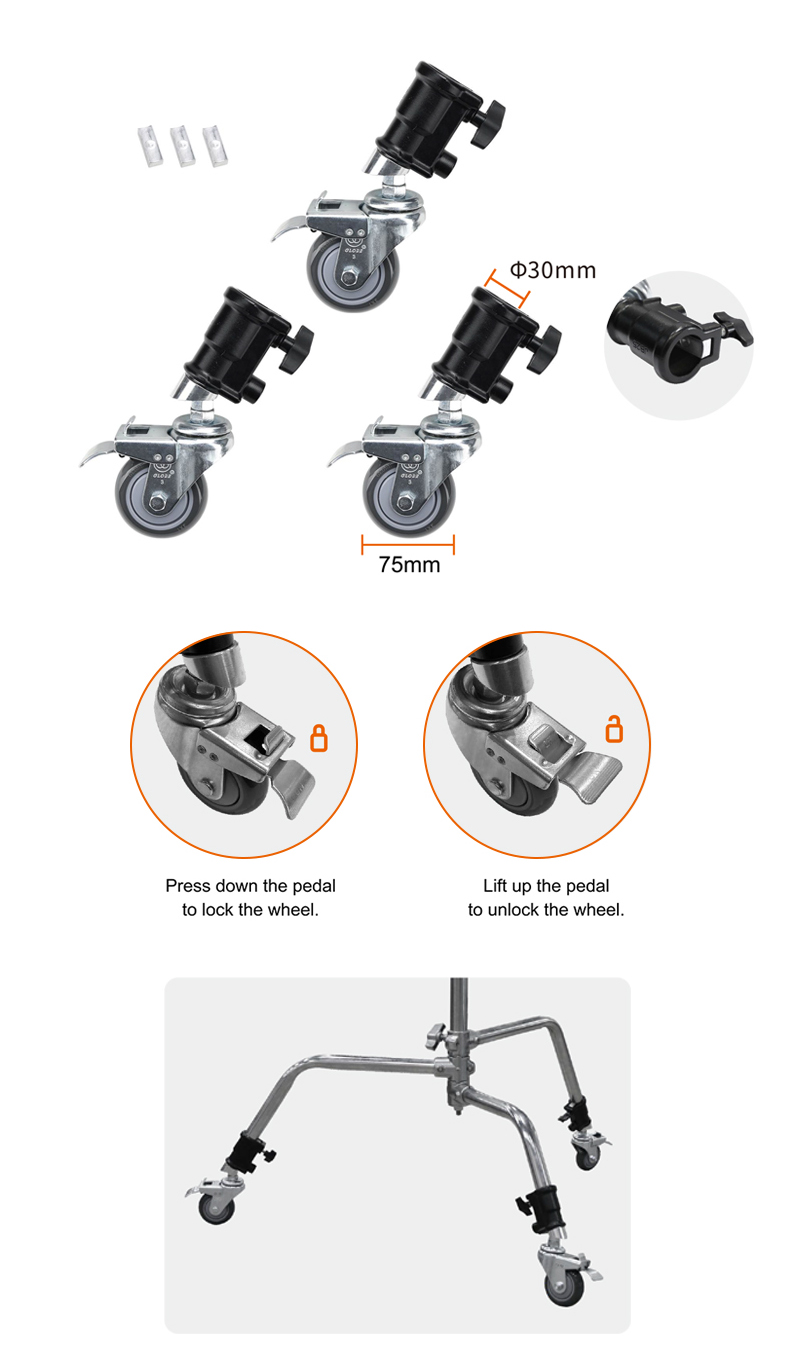 Φ30mm

75mm

Press down the pedal to lock the wheel.

Lift up the pedal to unlock the wheel.