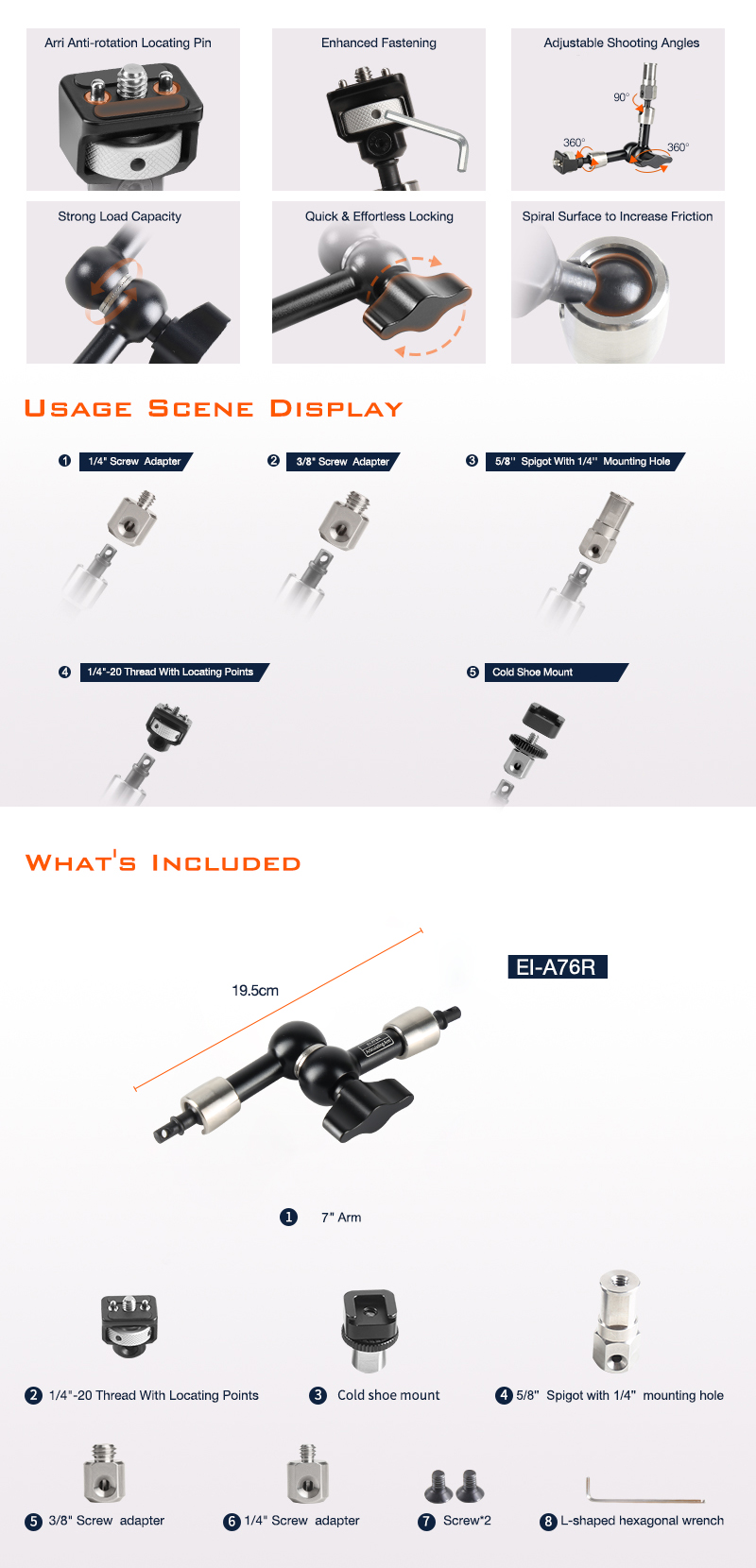 Arri Anti-rotation Locating Pin

Enhanced Fastening

Adjustable Shooting Angles

90°

360°

360°

Strong Load Capacity

Quick & Effortless Locking

Spiral Surface to Increase Friction

USAGE SCENE DISPLAY

1 1/4" Screw Adapter

2 3/8" Screw Adapter

3 5/8'' Spigot With 1/4'' Mounting Hole

4 1/4"-20 Thread With Locating Points

5 Cold Shoe Mount

WHAT'S INCLUDED

19.5cm

EI-A76R

1 7" Arm

2 1/4"-20 Thread With Locating Points

3 Cold shoe mount

4 5/8" Spigot with 1/4" mounting hole

5 3/8" Screw adapter

6 1/4" Screw adapter

7 Screw*2

8 L-shaped hexagonal wrench