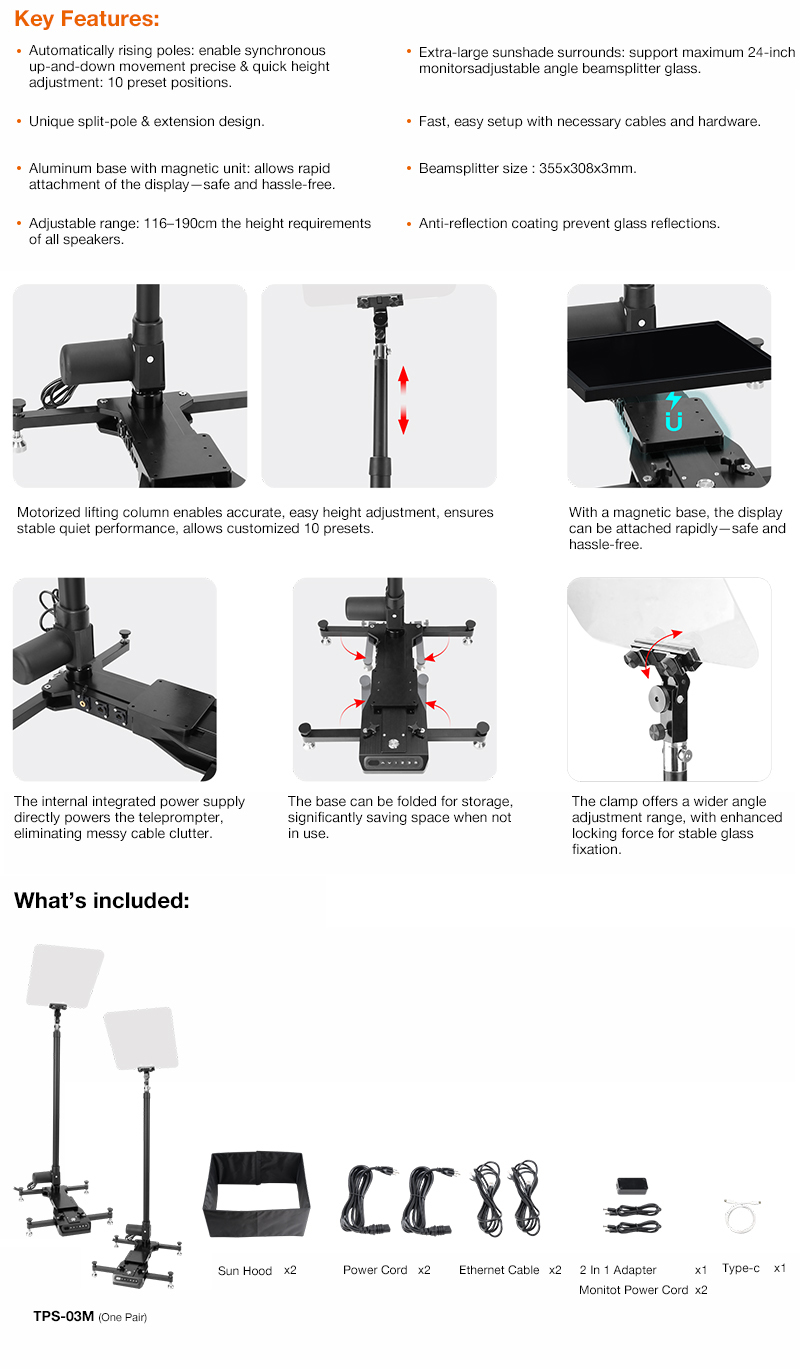 Key Features:

• Automatically rising poles: enable synchronous up-and-down movement precise & quick height adjustment: 10 preset positions.

• Unique split-pole & extension design.

• Aluminum base with magnetic unit: allows rapid attachment of the display—safe and hassle-free.

• Adjustable range: 116–190cm the height requirements of all speakers.

• Extra-large sunshade surrounds: support maximum 24-inch monitorsadjustable angle beamsplitter glass.

• Fast, easy setup with necessary cables and hardware.

• Beamsplitter size : 355x308x3mm.

• Anti-reflection coating prevent glass reflections.

Motorized lifting column enables accurate, easy height adjustment, ensures stable quiet performance, allows customized 10 presets.

With a magnetic base, the display can be attached rapidly—safe and hassle-free.

The internal integrated power supply directly powers the teleprompter, eliminating messy cable clutter.

The base can be folded for storage, significantly saving space when not in use.

The clamp offers a wider angle adjustment range, with enhanced locking force for stable glass fixation.

What's included:

TPS-03M (One Pair)

Sun Hood x2

Power Cord x2

Ethernet Cable x2

2 In 1 Adapter x1
Monitot Power Cord x2

Type-c x1