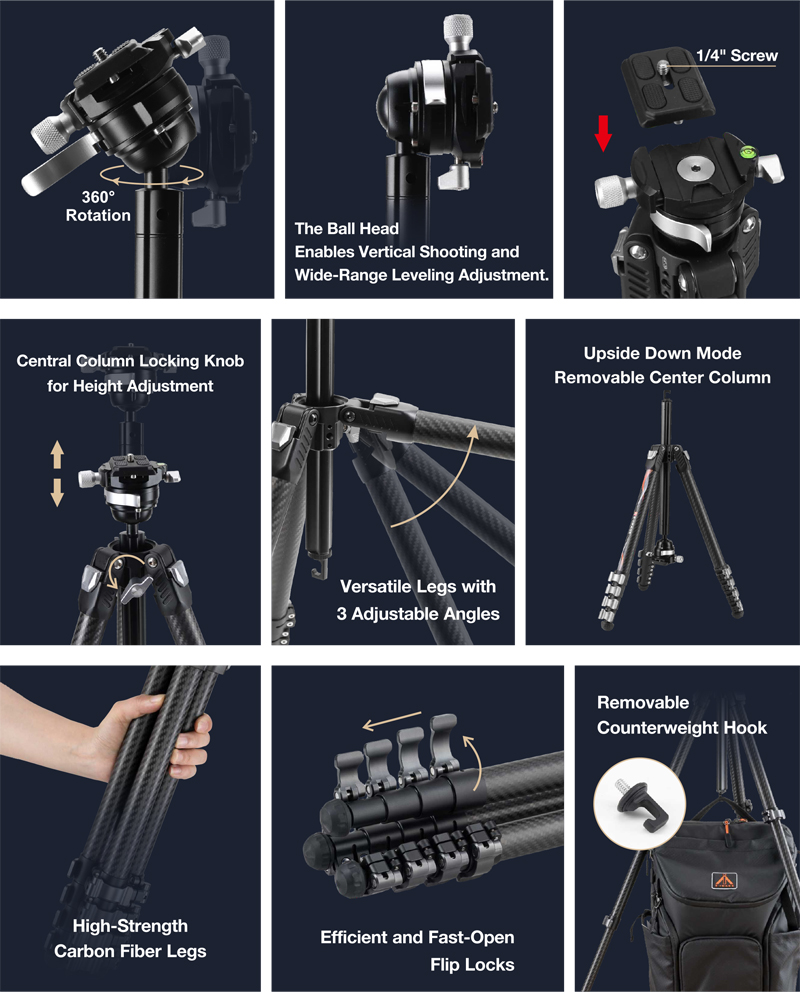 360° Rotation

The Ball Head
Enables Vertical Shooting and Wide-Range Leveling Adjustment.

1/4" Screw

Central Column Locking Knob for Height Adjustment

Versatile Legs with 3 Adjustable Angles

Upside Down Mode
Removable Center Column

High-Strength Carbon Fiber Legs

Efficient and Fast-Open Flip Locks

Removable Counterweight Hook