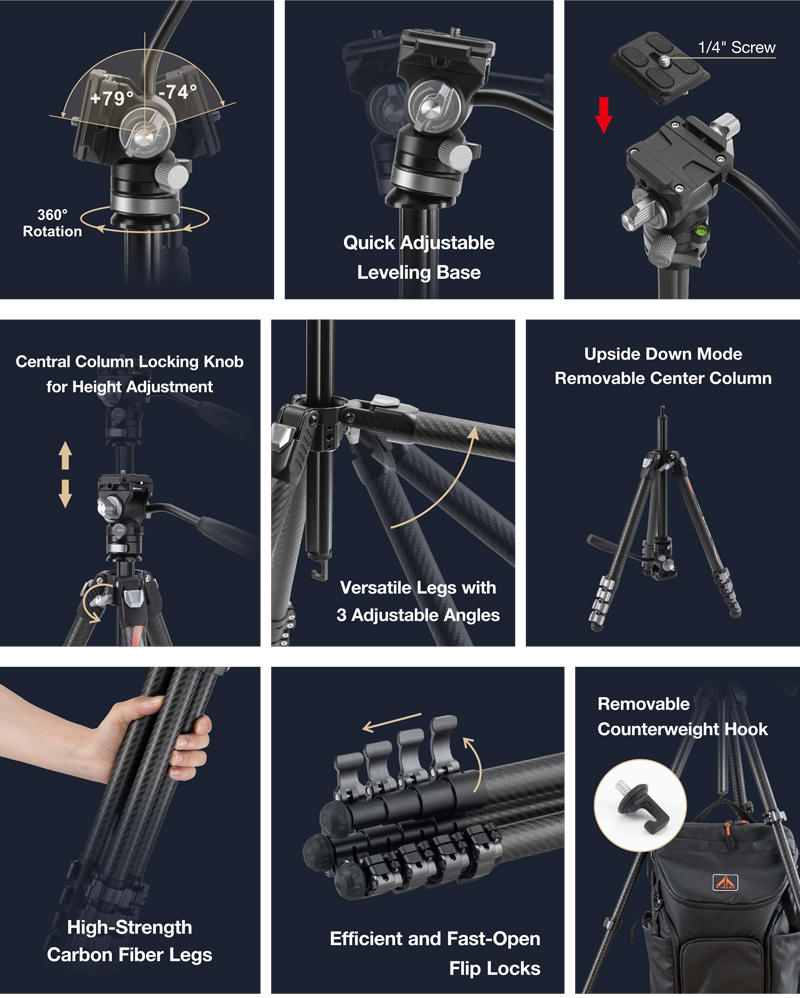 +79°
-74°
360° Rotation

Quick Adjustable Leveling Base

1/4" Screw

Central Column Locking Knob for Height Adjustment

Versatile Legs with 3 Adjustable Angles

Upside Down Mode Removable Center Column

High-Strength Carbon Fiber Legs

Efficient and Fast-Open Flip Locks

Removable Counterweight Hook