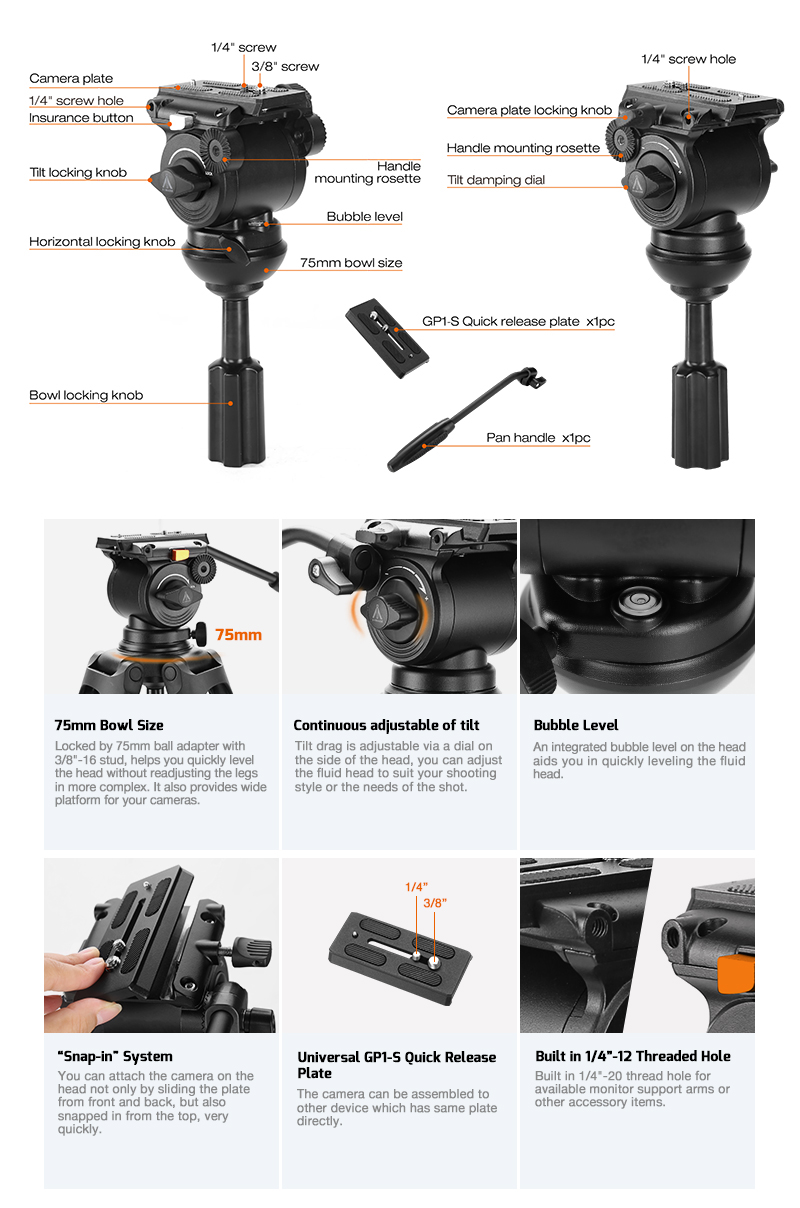 1/4" screw
3/8" screw
Camera plate
1/4" screw hole
Insurance button
Tilt locking knob
Handle mounting rosette
Bubble level
Horizontal locking knob
75mm bowl size
Bowl locking knob
GP1-S Quick release plate x1pc
Pan handle x1pc
1/4" screw hole
Camera plate locking knob
Handle mounting rosette
Tilt damping dial

75mm

75mm Bowl Size
Locked by 75mm ball adapter with 3/8"-16 stud, helps you quickly level the head without readjusting the legs in more complex. It also provides wide platform for your cameras.

Continuous adjustable of tilt
Tilt drag is adjustable via a dial on the side of the head, you can adjust the fluid head to suit your shooting style or the needs of the shot.

Bubble Level
An integrated bubble level on the head aids you in quickly leveling the fluid head.

1/4"
3/8"

"Snap-in" System
You can attach the camera on the head not only by sliding the plate from front and back, but also snapped in from the top, very quickly.

Universal GP1-S Quick Release Plate
The camera can be assembled to other device which has same plate directly.

Built in 1/4"-12 Threaded Hole
Built in 1/4"-20 thread hole for available monitor support arms or other accessory items.