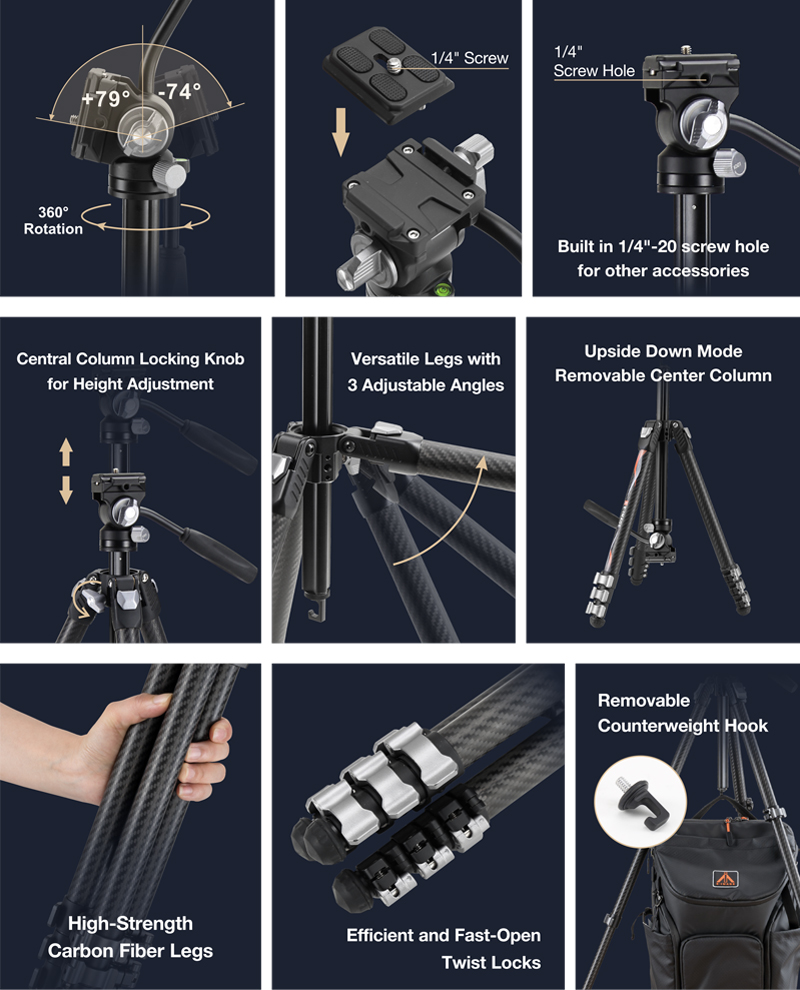 +79°
-74°
360° Rotation

1/4" Screw

1/4" Screw Hole
Built in 1/4"-20 screw hole for other accessories

Central Column Locking Knob for Height Adjustment

Versatile Legs with 3 Adjustable Angles

Upside Down Mode Removable Center Column

High-Strength Carbon Fiber Legs

Efficient and Fast-Open Twist Locks

Removable Counterweight Hook