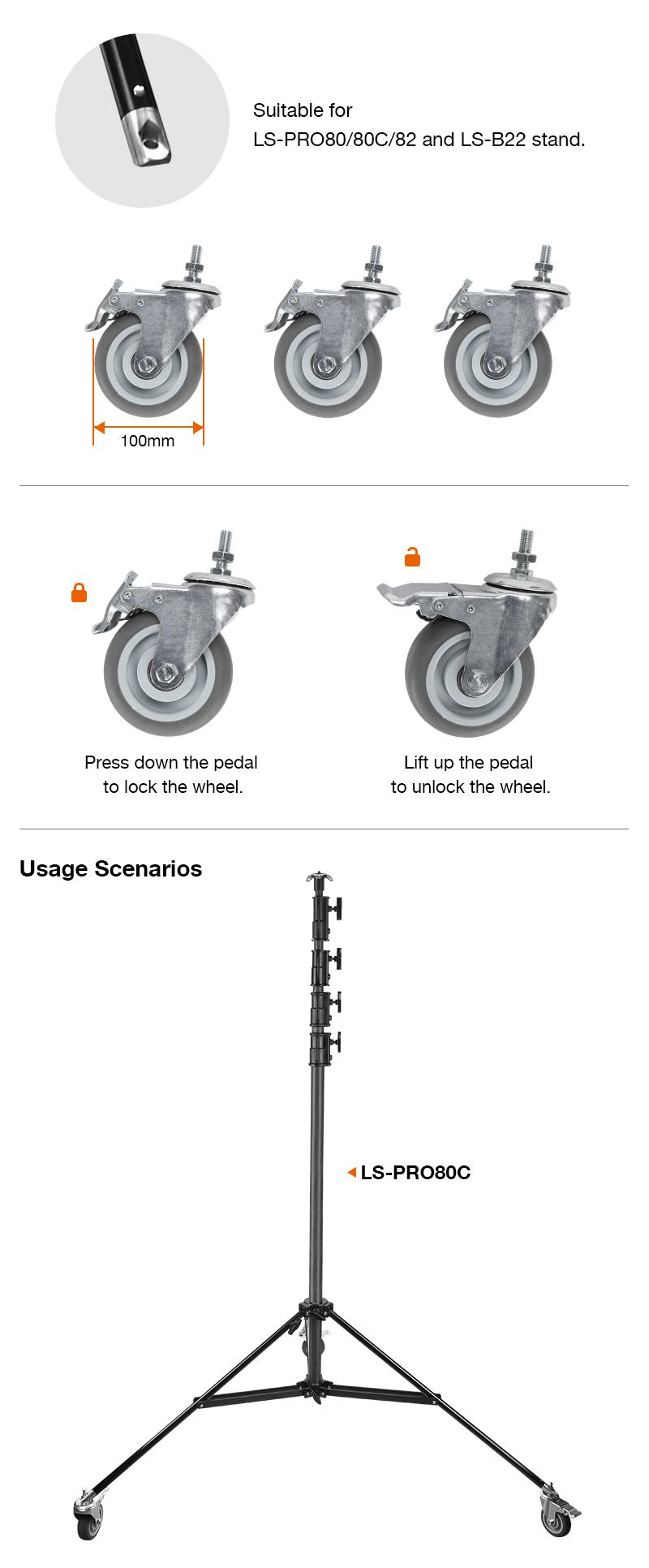 Suitable for
LS-PRO80/80C/82 and LS-B22 stand.

100mm

Press down the pedal to lock the wheel.

Lift up the pedal to unlock the wheel.

Usage Scenarios

LS-PRO80C